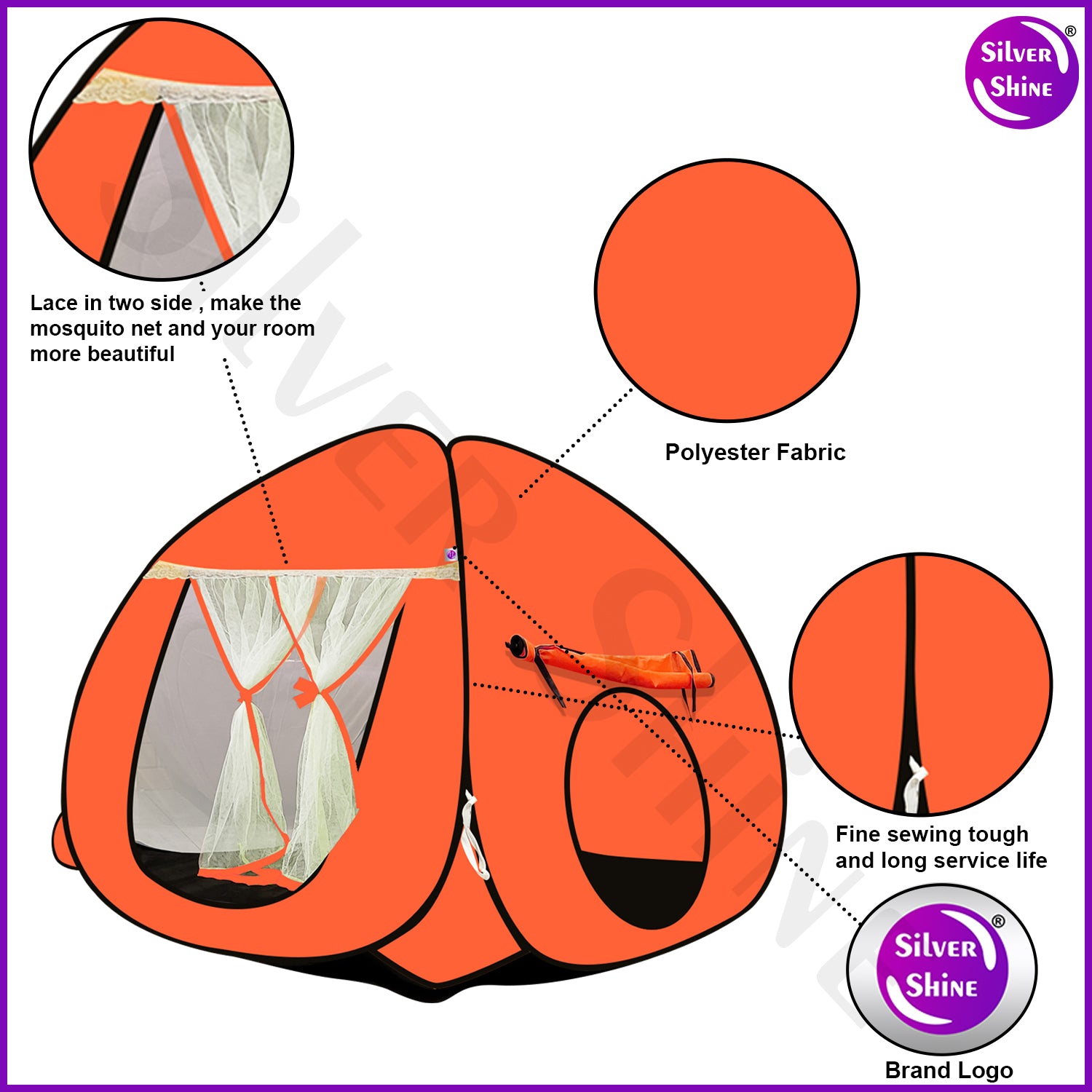 Silver Shine ®

Lace in two side , make the mosquito net and your room more beautiful

Polyester Fabric

SILVER SHINE

Fine sewing tough and long service life

Silver Shine ®

Brand Logo